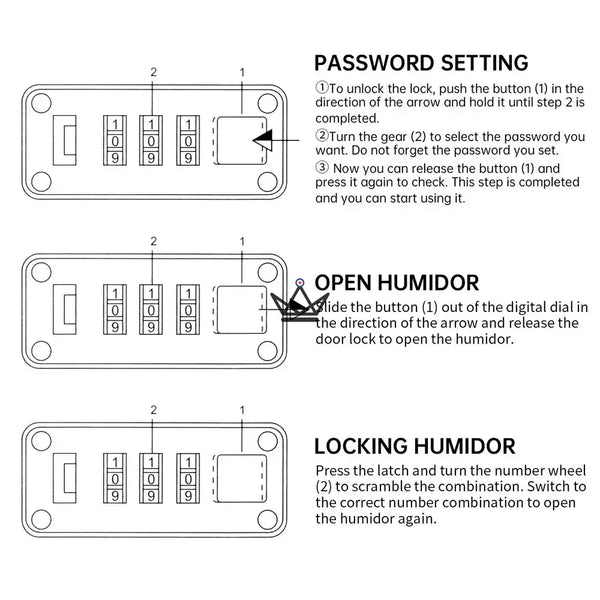 2 1

1 1 1
0 0 0
9 9 9

PASSWORD SETTING

①To unlock the lock, push the button (1) in the direction of the arrow and hold it until step 2 is completed.

②Turn the gear (2) to select the password you want. Do not forget the password you set.

③ Now you can release the button (1) and press it again to check. This step is completed and you can start using it.

2 1

1 1 1
0 0 0
9 9 9

OPEN HUMIDOR

Slide the button (1) out of the digital dial in the direction of the arrow and release the door lock to open the humidor.

2 1

1 1 1
0 0 0
9 9 9

LOCKING HUMIDOR

Press the latch and turn the number wheel (2) to scramble the combination. Switch to the correct number combination to open the humidor again.